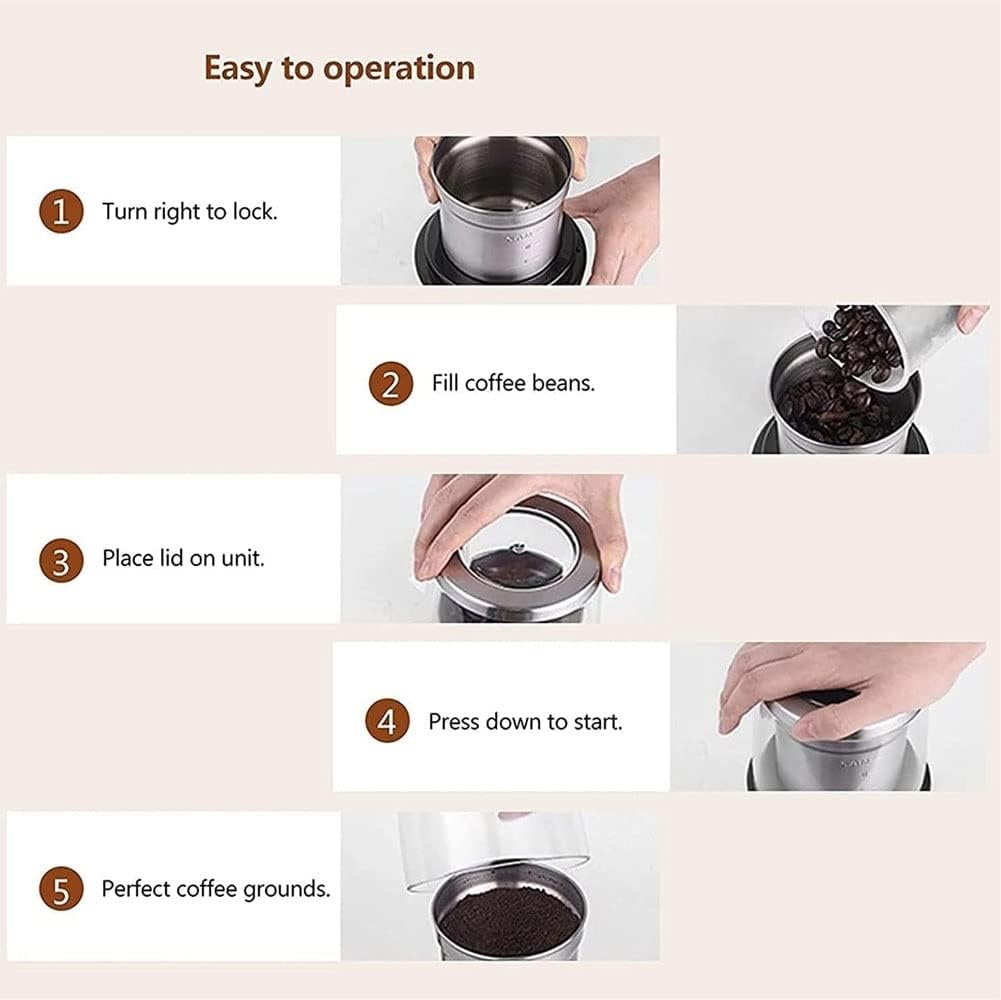 Easy to operation

1 Turn right to lock.

2 Fill coffee beans.

3 Place lid on unit.

4 Press down to start.

5 Perfect coffee grounds.