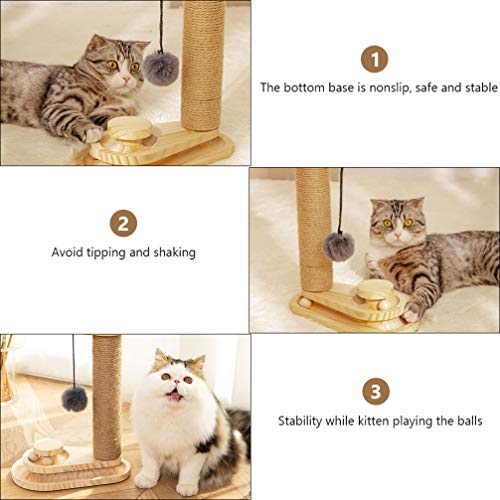 1

The bottom base is nonslip, safe and stable

2

Avoid tipping and shaking

3

Stability while kitten playing the balls