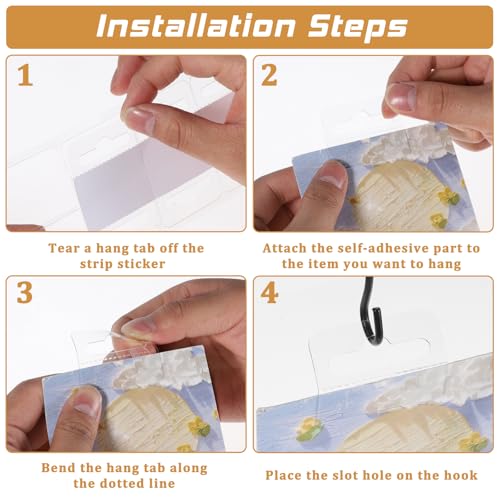 Installation Steps

1

Tear a hang tab off the strip sticker

2

Attach the self-adhesive part to the item you want to hang

3

Bend the hang tab along the dotted line

4

Place the slot hole on the hook