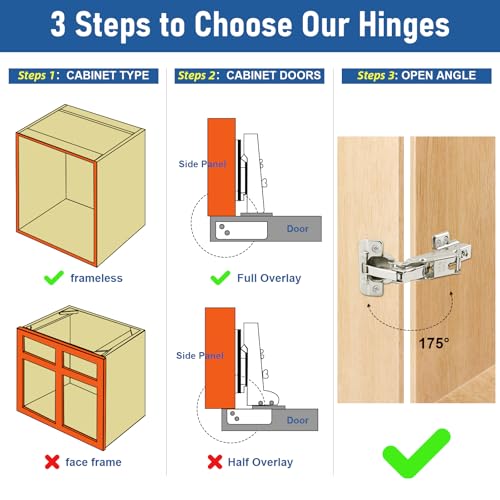 3 Steps to Choose Our Hinges

Steps 1: CABINET TYPE

frameless

face frame

Steps 2: CABINET DOORS

Side Panel

Door

Full Overlay

Side Panel

Door

Half Overlay

Steps 3: OPEN ANGLE

175°