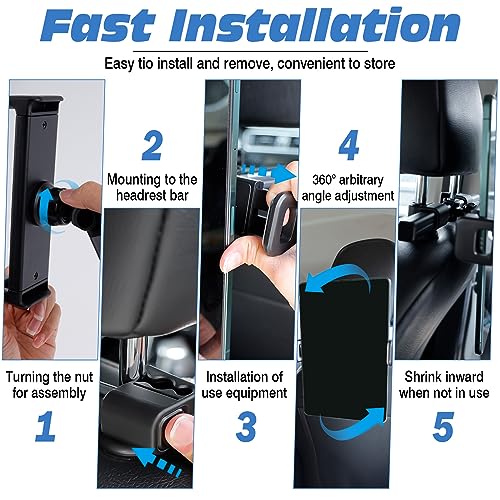 Fast Installation

Easy tio install and remove, convenient to store

Turning the nut for assembly

1

2

Mounting to the headrest bar

Installation of use equipment

3

4

360° arbitrary angle adjustment

Shrink inward when not in use

5