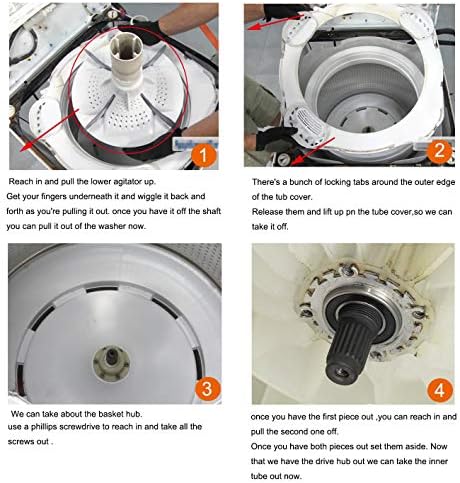 1

Reach in and pull the lower agitator up.
Get your fingers underneath it and wiggle it back and forth as you're pulling it out. once you have it off the shaft you can pull it out of the washer now.

2

There's a bunch of locking tabs around the outer edge of the tub cover.
Release them and lift up pn the tube cover,so we can take it off.

3

We can take about the basket hub.
use a phillips screwdrive to reach in and take all the screws out .

4

once you have the first piece out ,you can reach in and pull the second one off.
Once you have both pieces out set them aside. Now that we have the drive hub out we can take the inner tube out now.