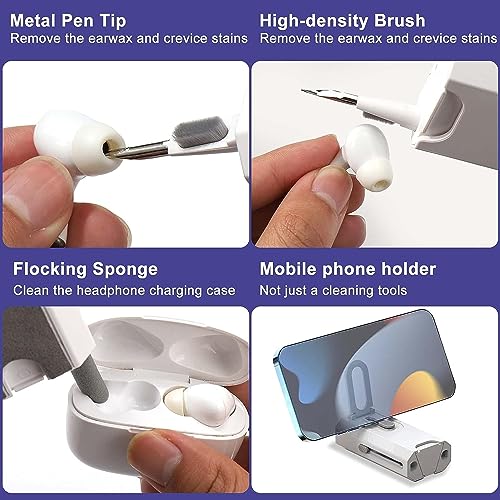 Metal Pen Tip
Remove the earwax and crevice stains

High-density Brush
Remove the earwax and crevice stains

Flocking Sponge
Clean the headphone charging case

Mobile phone holder
Not just a cleaning tools