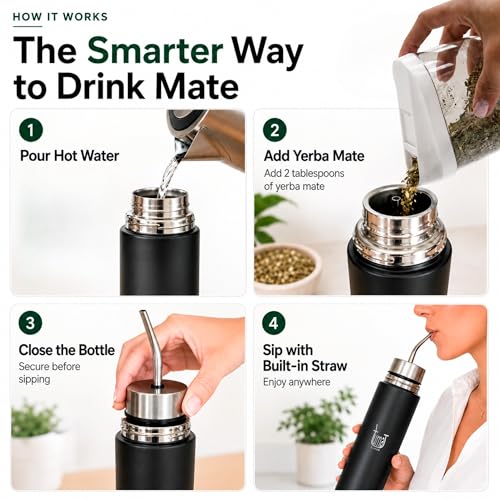 HOW IT WORKS

The Smarter Way to Drink Mate

1

Pour Hot Water

2

Add Yerba Mate

Add 2 tablespoons of yerba mate

3

Close the Bottle

Secure before sipping

4

Sip with Built-in Straw

Enjoy anywhere