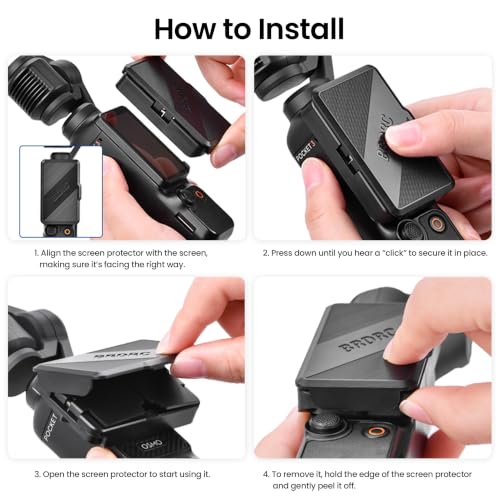 How to Install

POCKET 3

BRDRC

1. Align the screen protector with the screen, making sure it's facing the right way.

2. Press down until you hear a "click" to secure it in place.

BRDRC

POCKET

OSMO

BRDRC

3. Open the screen protector to start using it.

4. To remove it, hold the edge of the screen protector and gently peel it off.