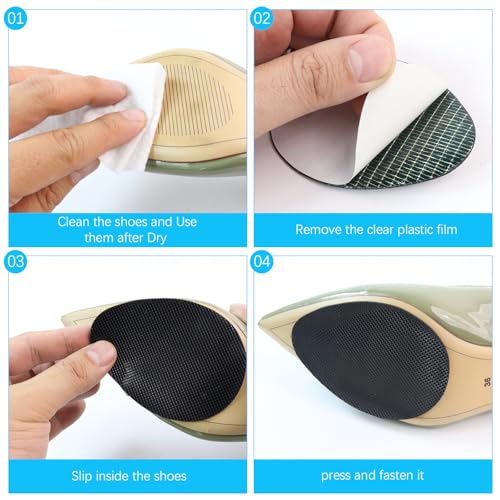 01

Clean the shoes and Use them after Dry

02

Remove the clear plastic film

03

Slip inside the shoes

04

36

press and fasten it