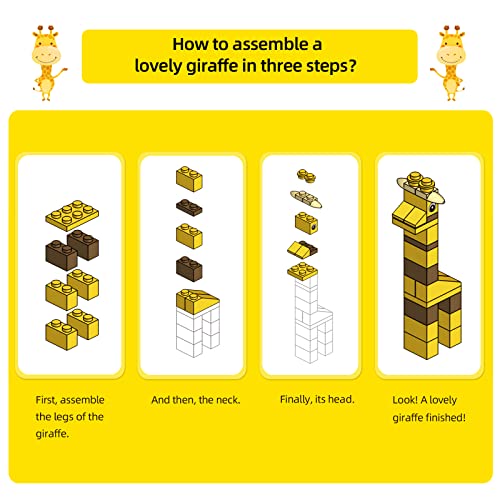 How to assemble a lovely giraffe in three steps?

First, assemble the legs of the giraffe.

And then, the neck.

Finally, its head.

Look! A lovely giraffe finished!