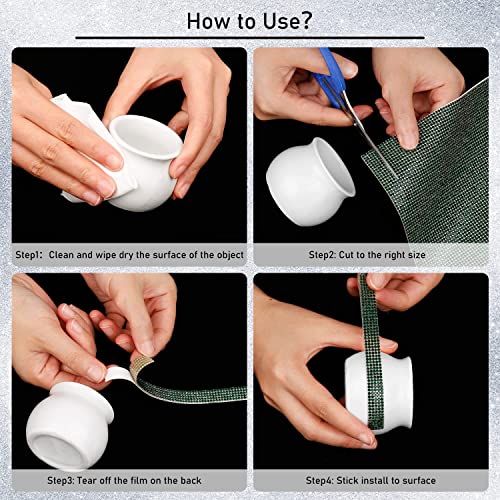 How to Use?

Step1: Clean and wipe dry the surface of the object

Step2: Cut to the right size

Step3: Tear off the film on the back

Step4: Stick install to surface