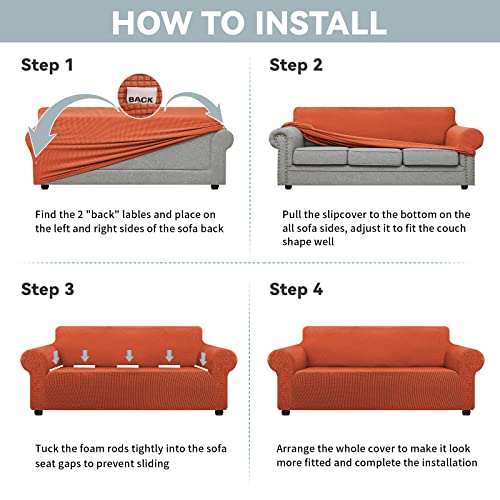 HOW TO INSTALL

Step 1

BACK

Find the 2 "back" lables and place on the left and right sides of the sofa back

Step 2

Pull the slipcover to the bottom on the all sofa sides, adjust it to fit the couch shape well

Step 3

Tuck the foam rods tightly into the sofa seat gaps to prevent sliding

Step 4

Arrange the whole cover to make it look more fitted and complete the installation