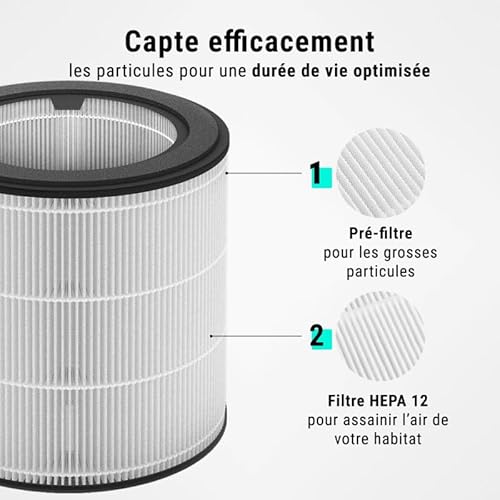 Capte efficacement
les particules pour une durée de vie optimisée

1

Pré-filtre
pour les grosses particules

2

Filtre HEPA 12
pour assainir l'air de votre habitat