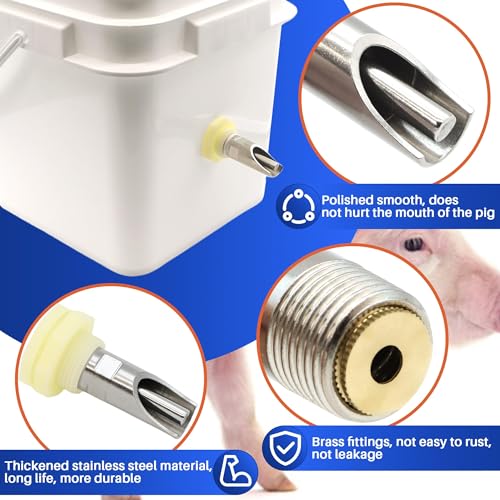 Polished smooth, does not hurt the mouth of the pig

Brass fittings, not easy to rust, not leakage

Thickened stainless steel material, long life, more durable