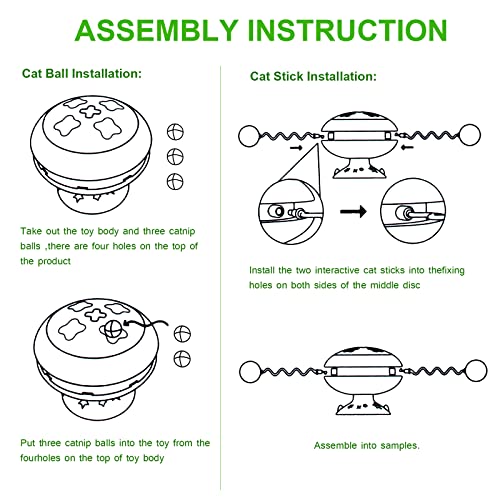 ASSEMBLY INSTRUCTION

Cat Ball Installation:

Take out the toy body and three catnip balls ,there are four holes on the top of the product

Put three catnip balls into the toy from the fourholes on the top of toy body

Cat Stick Installation:

Install the two interactive cat sticks into thefixing holes on both sides of the middle disc

Assemble into samples.