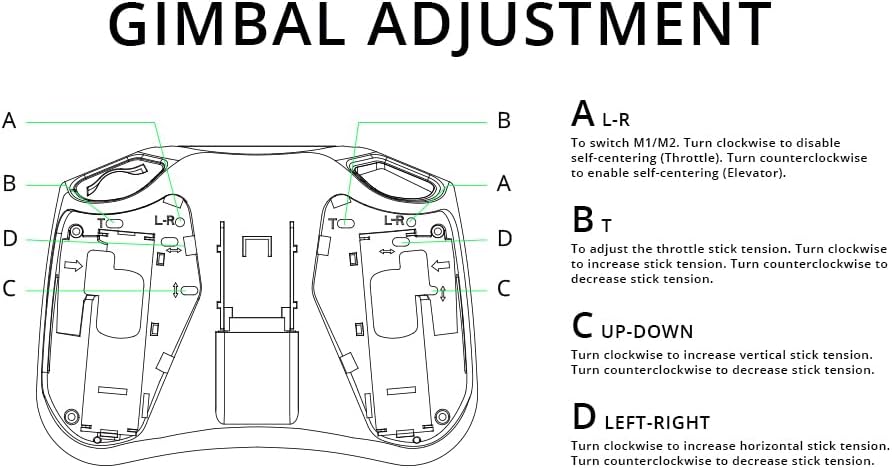 GIMBAL ADJUSTMENT

A

B

D

C

T

L-R

B

A

D

C

T

L-R

A L-R

To switch M1/M2. Turn clockwise to disable self-centering (Throttle). Turn counterclockwise to enable self-centering (Elevator).

B T

To adjust the throttle stick tension. Turn clockwise to increase stick tension. Turn counterclockwise to decrease stick tension.

C UP-DOWN

Turn clockwise to increase vertical stick tension. Turn counterclockwise to decrease stick tension.

D LEFT-RIGHT

Turn clockwise to increase horizontal stick tension. Turn counterclockwise to decrease stick tension.