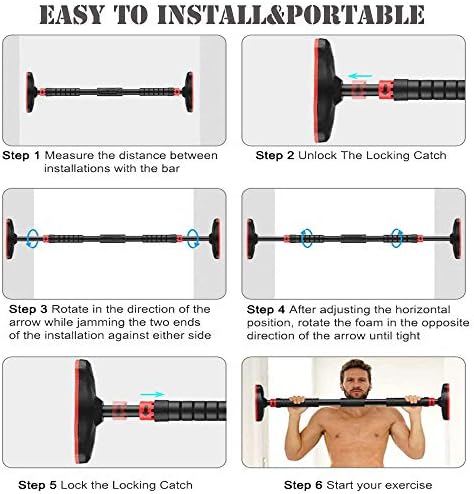 EASY TO INSTALL&PORTABLE

Step 1 Measure the distance between installations with the bar

Step 2 Unlock The Locking Catch

Step 3 Rotate in the direction of the arrow while jamming the two ends of the installation against either side

Step 4 After adjusting the horizontal position, rotate the foam in the opposite direction of the arrow until tight

Step 5 Lock the Locking Catch

Step 6 Start your exercise