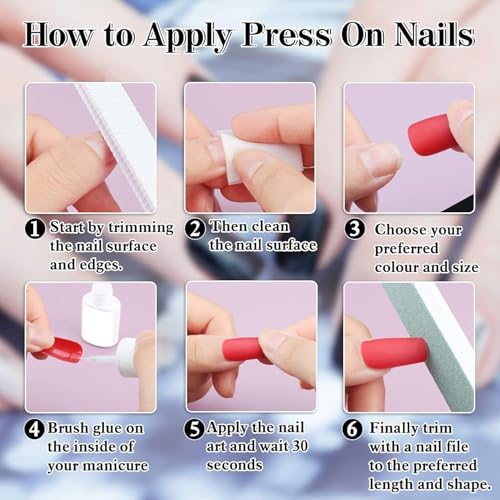 How to Apply Press On Nails

1 Start by trimming the nail surface and edges.

2 Then clean the nail surface

3 Choose your preferred colour and size

4 Brush glue on the inside of your manicure

5 Apply the nail art and wait 30 seconds

6 Finally trim with a nail file to the preferred length and shape.