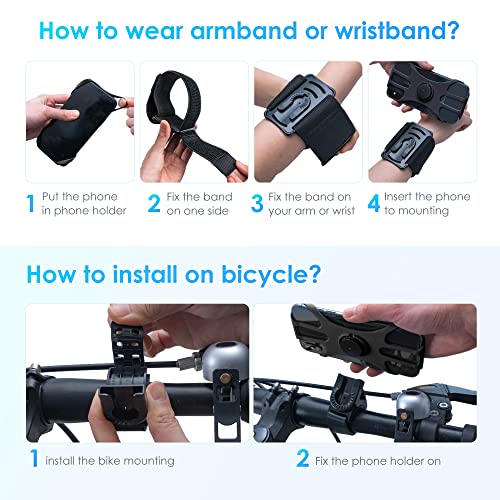 How to wear armband or wristband?

1 Put the phone in phone holder

2 Fix the band on one side

3 Fix the band on your arm or wrist

4 Insert the phone to mounting

How to install on bicycle?

1 install the bike mounting

2 Fix the phone holder on