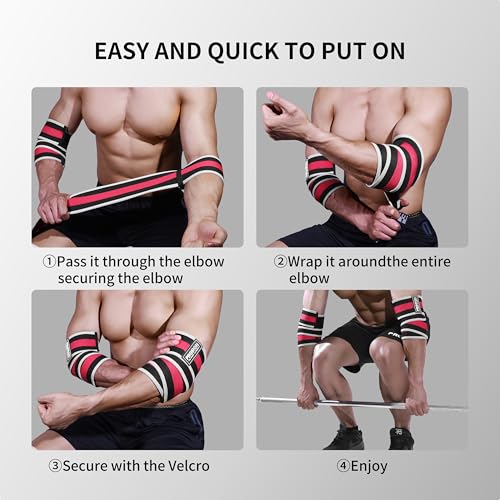 EASY AND QUICK TO PUT ON

①Pass it through the elbow securing the elbow

②Wrap it aroundthe entire elbow

③Secure with the Velcro

④Enjoy