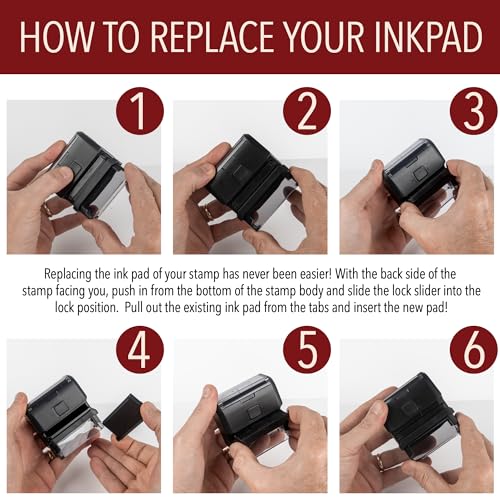 HOW TO REPLACE YOUR INKPAD

1

2

3

Replacing the ink pad of your stamp has never been easier! With the back side of the stamp facing you, push in from the bottom of the stamp body and slide the lock slider into the lock position. Pull out the existing ink pad from the tabs and insert the new pad!

4

5

6