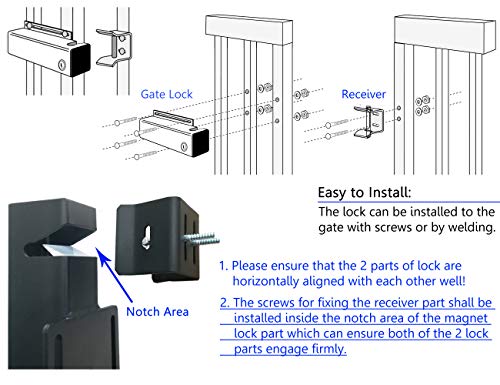 Gate Lock

Receiver

Easy to Install:

The lock can be installed to the gate with screws or by welding.

Notch Area

1. Please ensure that the 2 parts of lock are horizontally aligned with each other well!

2. The screws for fixing the receiver part shall be installed inside the notch area of the magnet lock part which can ensure both of the 2 lock parts engage firmly.