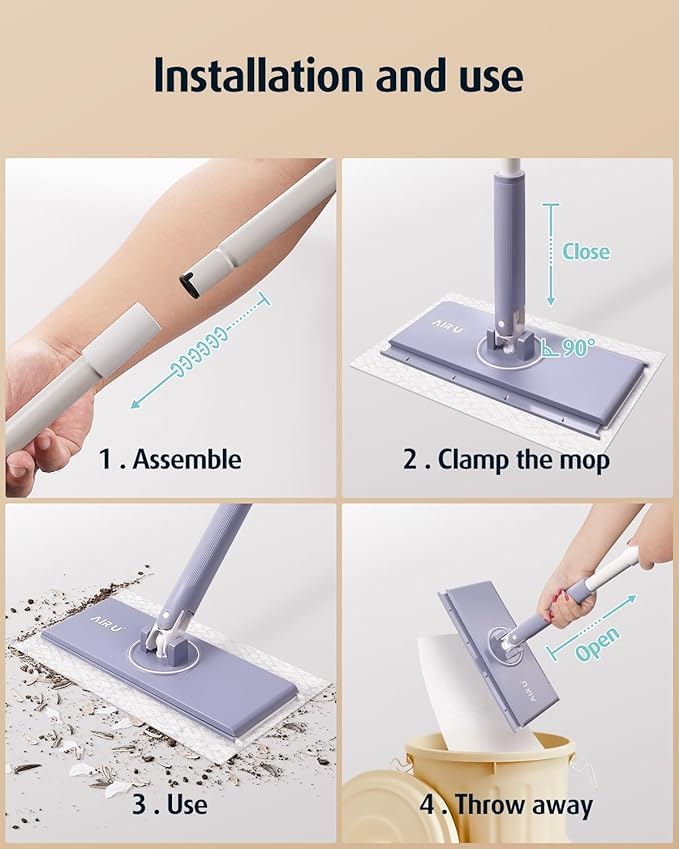 Installation and use

1 . Assemble

Close

AIRU

90°

2 . Clamp the mop

AIRU

3 . Use

Open

AIRU

4 . Throw away