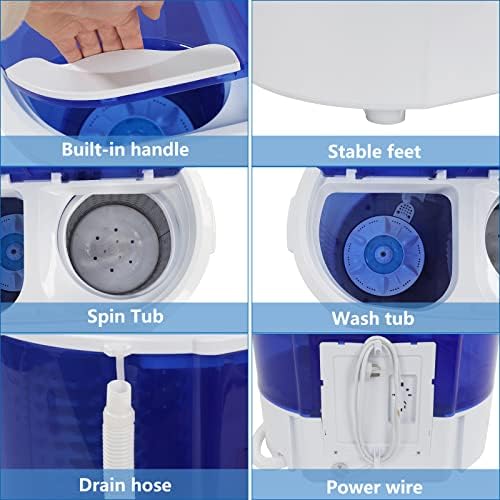 Built-in handle

Stable feet

Spin Tub

Wash tub

Drain hose

Power wire