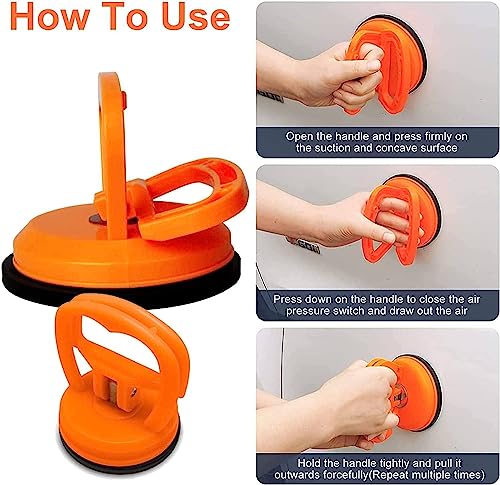 How To Use

Open the handle and press firmly on the suction and concave surface

Press down on the handle to close the air pressure switch and draw out the air

Hold the handle tightly and pull it outwards forcefully(Repeat multiple times)