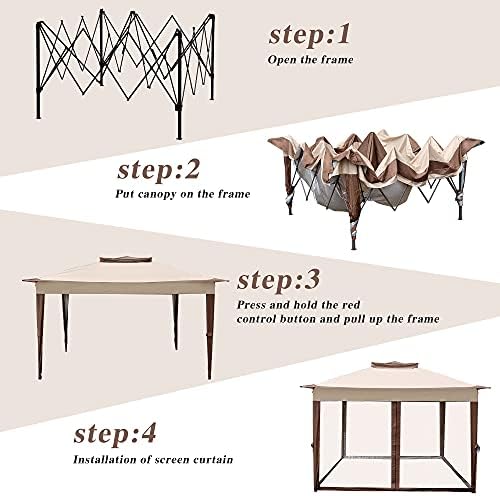 step:1
Open the frame

step:2
Put canopy on the frame

step:3
Press and hold the red control button and pull up the frame

step:4
Installation of screen curtain