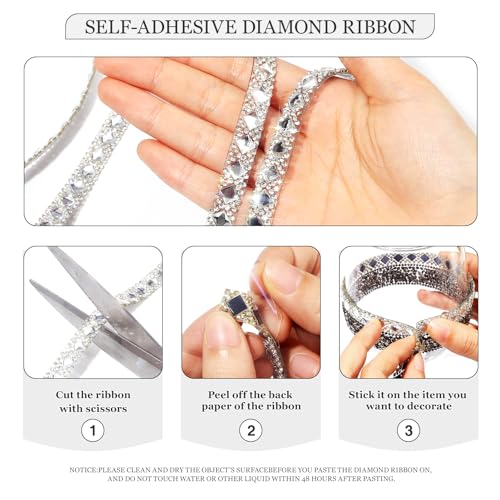 SELF-ADHESIVE DIAMOND RIBBON

Cut the ribbon with scissors

1

Peel off the back paper of the ribbon

2

Stick it on the item you want to decorate

3

NOTICE:PLEASE CLEAN AND DRY THE OBJECT'S SURFACEBEFORE YOU PASTE THE DIAMOND RIBBON ON, AND DO NOT TOUCH WATER OR OTHER LIQUID WITHIN 48 HOURS AFTER PASTING.