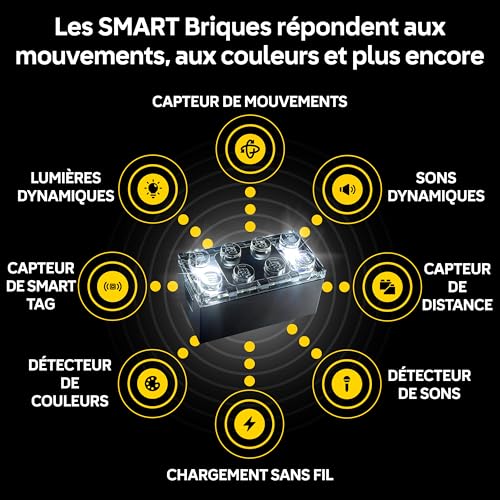 Les SMART Briques répondent aux mouvements, aux couleurs et plus encore

CAPTEUR DE MOUVEMENTS

LUMIÈRES DYNAMIQUES

SONS DYNAMIQUES

CAPTEUR DE SMART TAG

CAPTEUR DE DISTANCE

DÉTECTEUR DE COULEURS

DÉTECTEUR DE SONS

CHARGEMENT SANS FIL