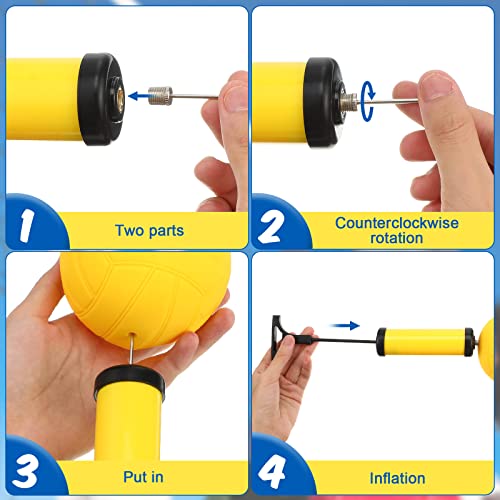 1
Two parts

2
Counterclockwise rotation

3
Put in

4
Inflation