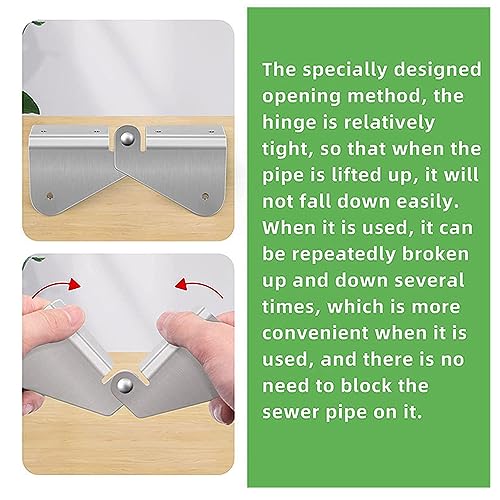 The specially designed opening method, the hinge is relatively tight, so that when the pipe is lifted up, it will not fall down easily. When it is used, it can be repeatedly broken up and down several times, which is more convenient when it is used, and there is no need to block the sewer pipe on it.