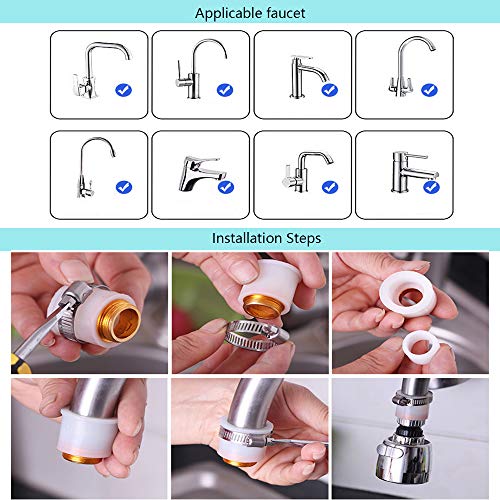 Applicable faucet

Installation Steps