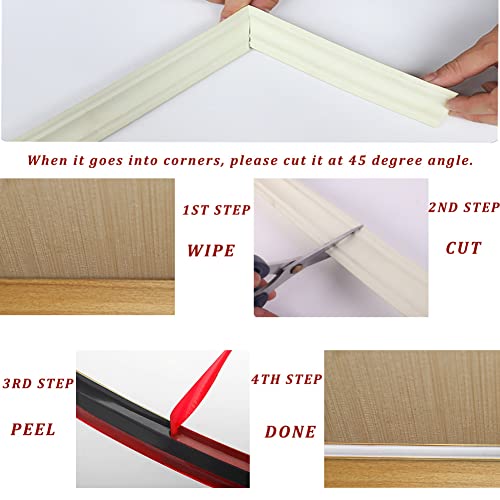 When it goes into corners, please cut it at 45 degree angle.

1ST STEP

WIPE

2ND STEP

CUT

3RD STEP

PEEL

4TH STEP

DONE