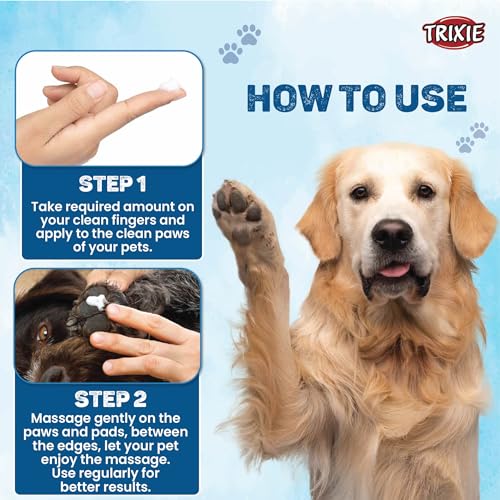 TRIXIE

HOW TO USE

STEP 1
Take required amount on your clean fingers and apply to the clean paws of your pets.

STEP 2
Massage gently on the paws and pads, between the edges, let your pet enjoy the massage. Use regularly for better results.