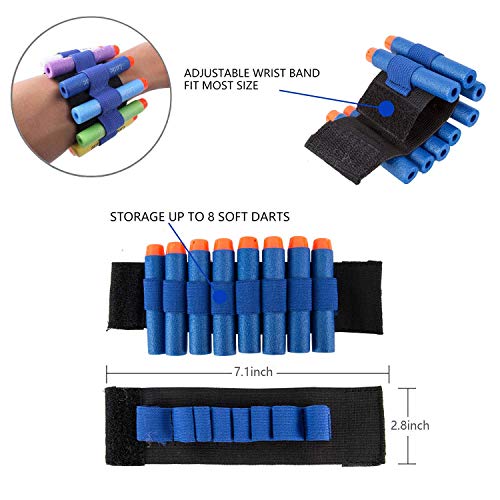 ADJUSTABLE WRIST BAND
FIT MOST SIZE

STORAGE UP TO 8 SOFT DARTS

7.1inch

2.8inch