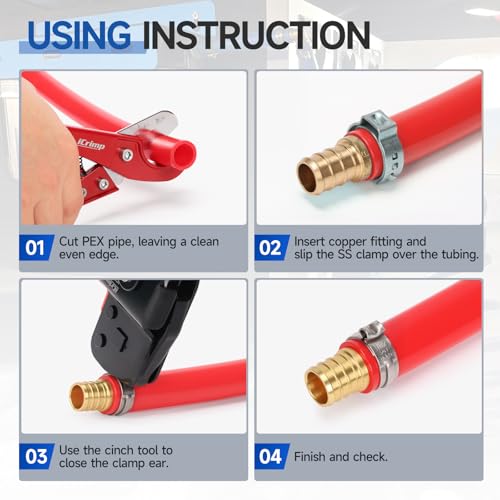 USING INSTRUCTION

iCrimp

01 Cut PEX pipe, leaving a clean even edge.

02 Insert copper fitting and slip the SS clamp over the tubing.

03 Use the cinch tool to close the clamp ear.

04 Finish and check.