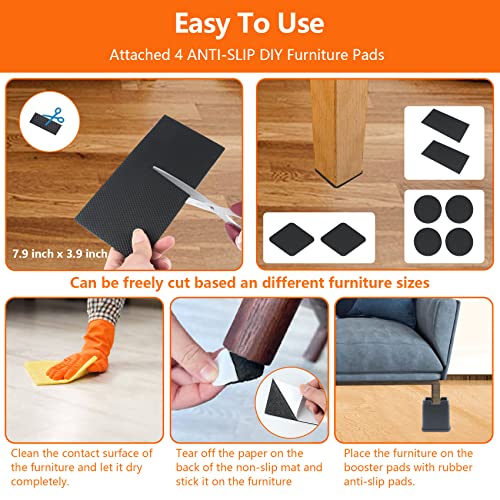 Easy To Use

Attached 4 ANTI-SLIP DIY Furniture Pads

7.9 inch x 3.9 inch

Can be freely cut based an different furniture sizes

Clean the contact surface of the furniture and let it dry completely.

Tear off the paper on the back of the non-slip mat and stick it on the furniture

Place the furniture on the booster pads with rubber anti-slip pads.