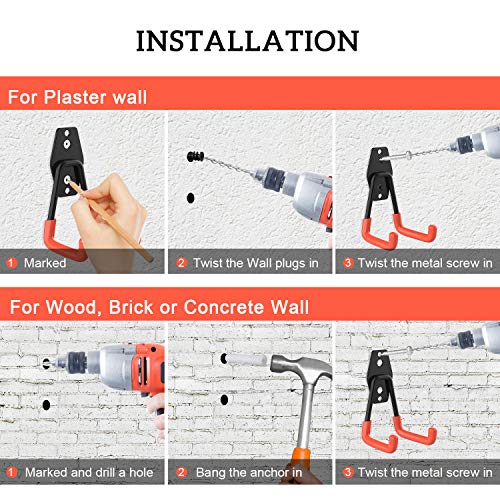 INSTALLATION

For Plaster wall

1 Marked

2 Twist the Wall plugs in

3 Twist the metal screw in

For Wood, Brick or Concrete Wall

1 Marked and drill a hole

2 Bang the anchor in

3 Twist the metal screw in