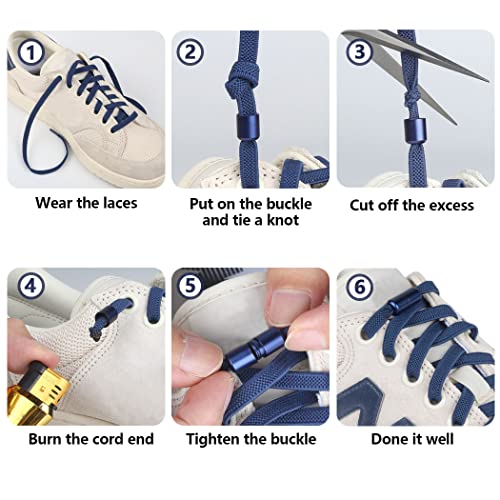 1
Wear the laces

2
Put on the buckle and tie a knot

3
Cut off the excess

4
Burn the cord end

5
Tighten the buckle

6
Done it well