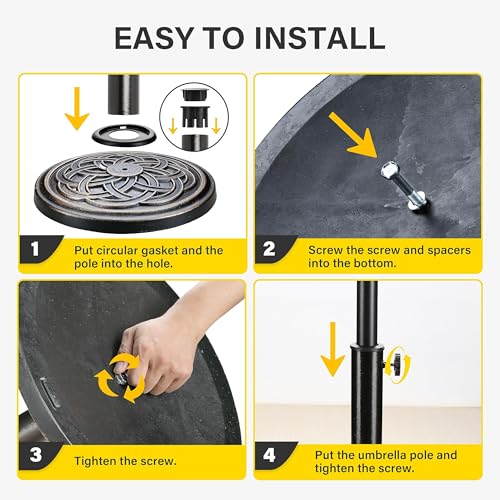 EASY TO INSTALL

1 Put circular gasket and the pole into the hole.

2 Screw the screw and spacers into the bottom.

3 Tighten the screw.

4 Put the umbrella pole and tighten the screw.