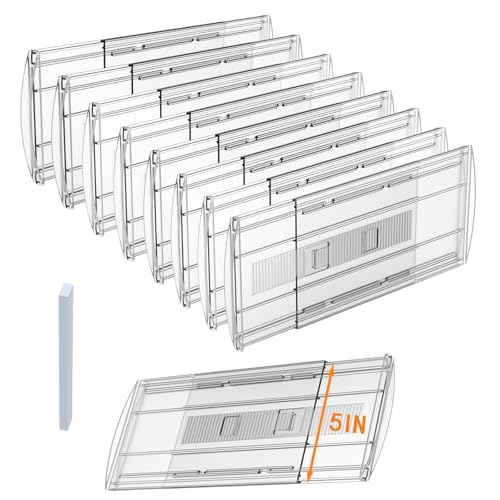 5IN