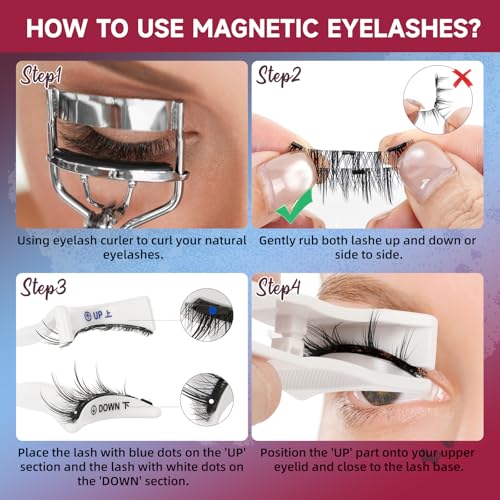 HOW TO USE MAGNETIC EYELASHES?

Step1

Using eyelash curler to curl your natural eyelashes.

Step2

Gently rub both lashe up and down or side to side.

Step3

UP 上

DOWN 下

Place the lash with blue dots on the 'UP' section and the lash with white dots on the 'DOWN' section.

Step4

Position the 'UP' part onto your upper eyelid and close to the lash base.