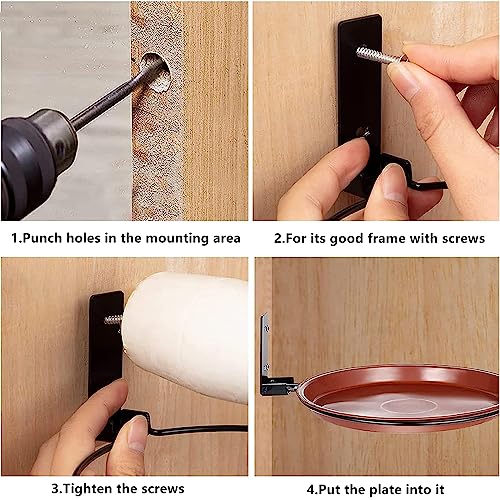 1.Punch holes in the mounting area

2.For its good frame with screws

3.Tighten the screws

4.Put the plate into it