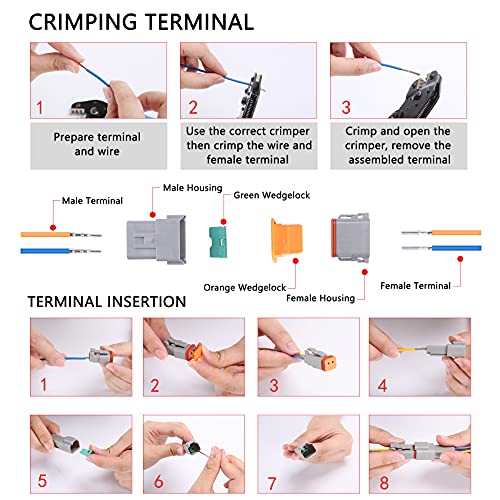 CRIMPING TERMINAL

1

Prepare terminal and wire

2

Use the correct crimper then crimp the wire and female terminal

3

Crimp and open the crimper, remove the assembled terminal

Male Terminal

Male Housing

Green Wedgelock

Orange Wedgelock

Female Housing

Female Terminal

TERMINAL INSERTION

1

2

3

4

5

6

7

8