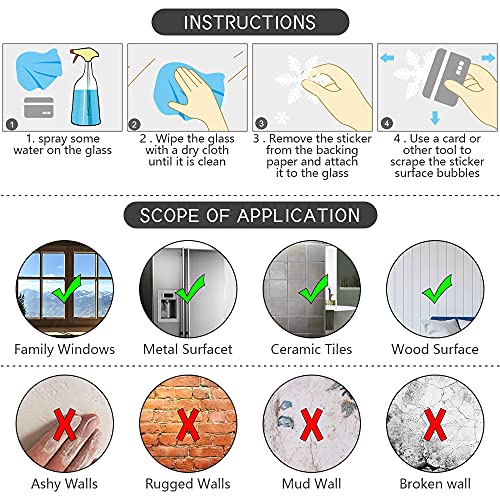 INSTRUCTIONS

1

1. spray some water on the glass

2

2 . Wipe the glass with a dry cloth until it is clean

3

3 . Remove the sticker from the backing paper and attach it to the glass

4

4 . Use a card or other tool to scrape the sticker surface bubbles

SCOPE OF APPLICATION

Family Windows

Metal Surfacet

Ceramic Tiles

Wood Surface

Ashy Walls

Rugged Walls

Mud Wall

Broken wall