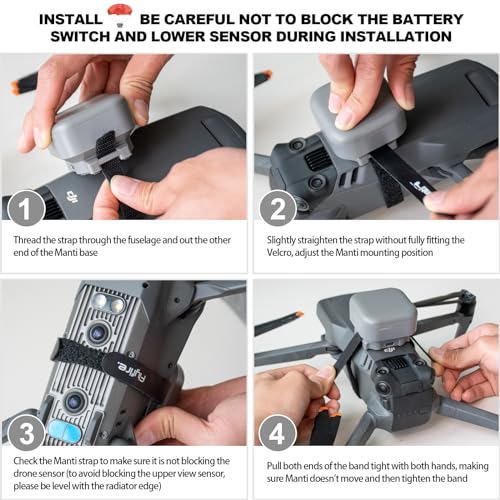 INSTALL BE CAREFUL NOT TO BLOCK THE BATTERY SWITCH AND LOWER SENSOR DURING INSTALLATION

1

Thread the strap through the fuselage and out the other end of the Manti base

2

Slightly straighten the strap without fully fitting the Velcro, adjust the Manti mounting position

Flyfire

3

Check the Manti strap to make sure it is not blocking the drone sensor (to avoid blocking the upper view sensor, please be level with the radiator edge)

4

Pull both ends of the band tight with both hands, making sure Manti doesn't move and then tighten the band