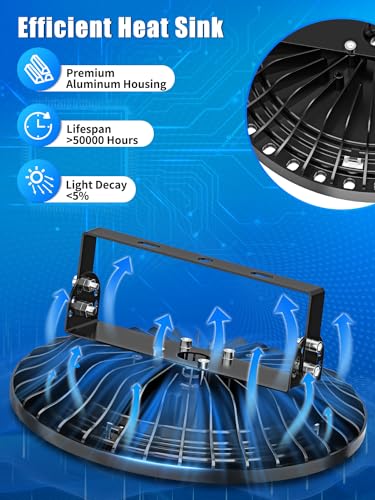 Efficient Heat Sink

Premium Aluminum Housing

Lifespan >50000 Hours

Light Decay <5%