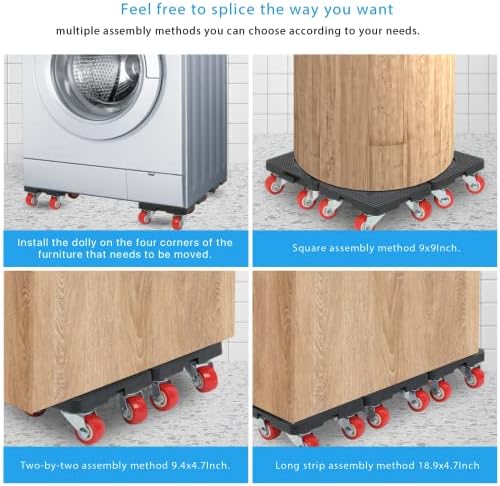 Feel free to splice the way you want

multiple assembly methods you can choose according to your needs.

Install the dolly on the four corners of the furniture that needs to be moved.

Square assembly method 9x9Inch.

Two-by-two assembly method 9.4x4.7Inch.

Long strip assembly method 18.9x4.7Inch