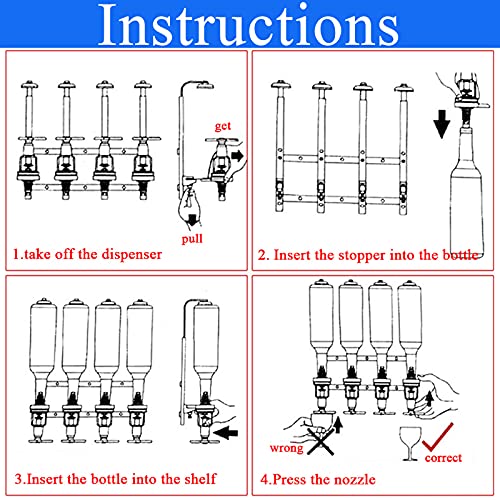 Instructions

get

pull

1.take off the dispenser

2. Insert the stopper into the bottle

3.Insert the bottle into the shelf

wrong

correct

4.Press the nozzle