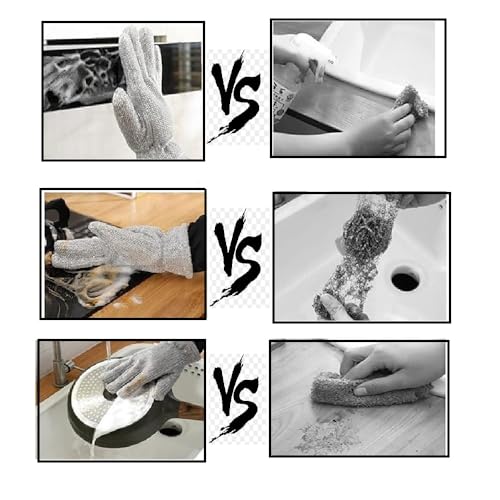 VS

VS

VS